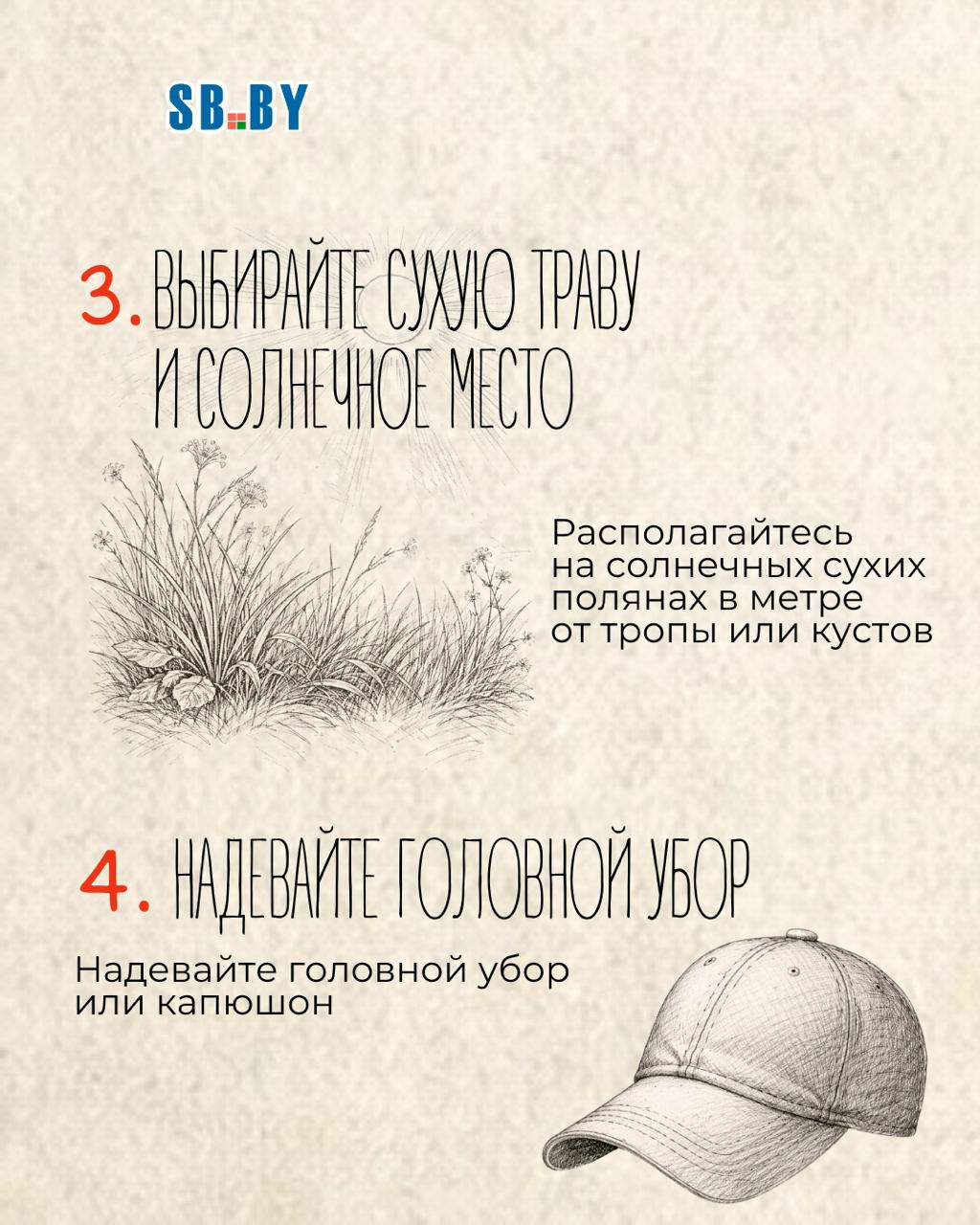 SB.BY

3. ВЫБИРАЙТЕ СУХУЮ ТРАВУ И СОЛНЕЧНОЕ МЕСТО

Располагайтесь на солнечных сухих полянах в метре от тропы или кустов

4. НАДЕВАЙТЕ ГОЛОВНОЙ УБОР

Надевайте головной убор или капюшон