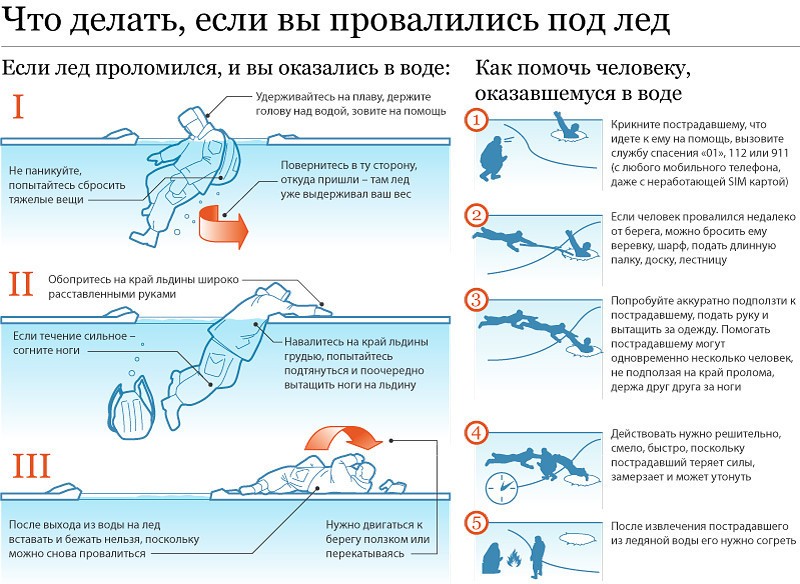 Что делать, если вы провалились под лед

Если лед проломился, и вы оказались в воде:

I

Удерживайтесь на плаву, держите голову над водой, зовите на помощь

Не паникуйте, попытайтесь сбросить тяжелые вещи

Повернитесь в ту сторону, откуда пришли – там лед уже выдерживал ваш вес

II

Обопритесь на край льдины широко расставленными руками

Если течение сильное – согните ноги

Навалитесь на край льдины грудью, попытайтесь подтянуться и поочередно вытащить ноги на льдину

III

После выхода из воды на лед вставать и бежать нельзя, поскольку можно снова провалиться

Нужно двигаться к берегу ползком или перекатываясь

Как помочь человеку, оказавшемуся в воде

1 Крикните пострадавшему, что идете к ему на помощь, вызовите службу спасения «01», 112 или 911 (с любого мобильного телефона, даже с неработающей SIM картой)

2 Если человек провалился недалеко от берега, можно бросить ему веревку, шарф, подать длинную палку, доску, лестницу

3 Попробуйте аккуратно подползти к пострадавшему, подать руку и вытащить за одежду. Помогать пострадавшему могут одновременно несколько человек, не подползая на край пролома, держа друг друга за ноги

4 Действовать нужно решительно, смело, быстро, поскольку пострадавший теряет силы, замерзает и может утонуть

5 После извлечения пострадавшего из ледяной воды его нужно согреть